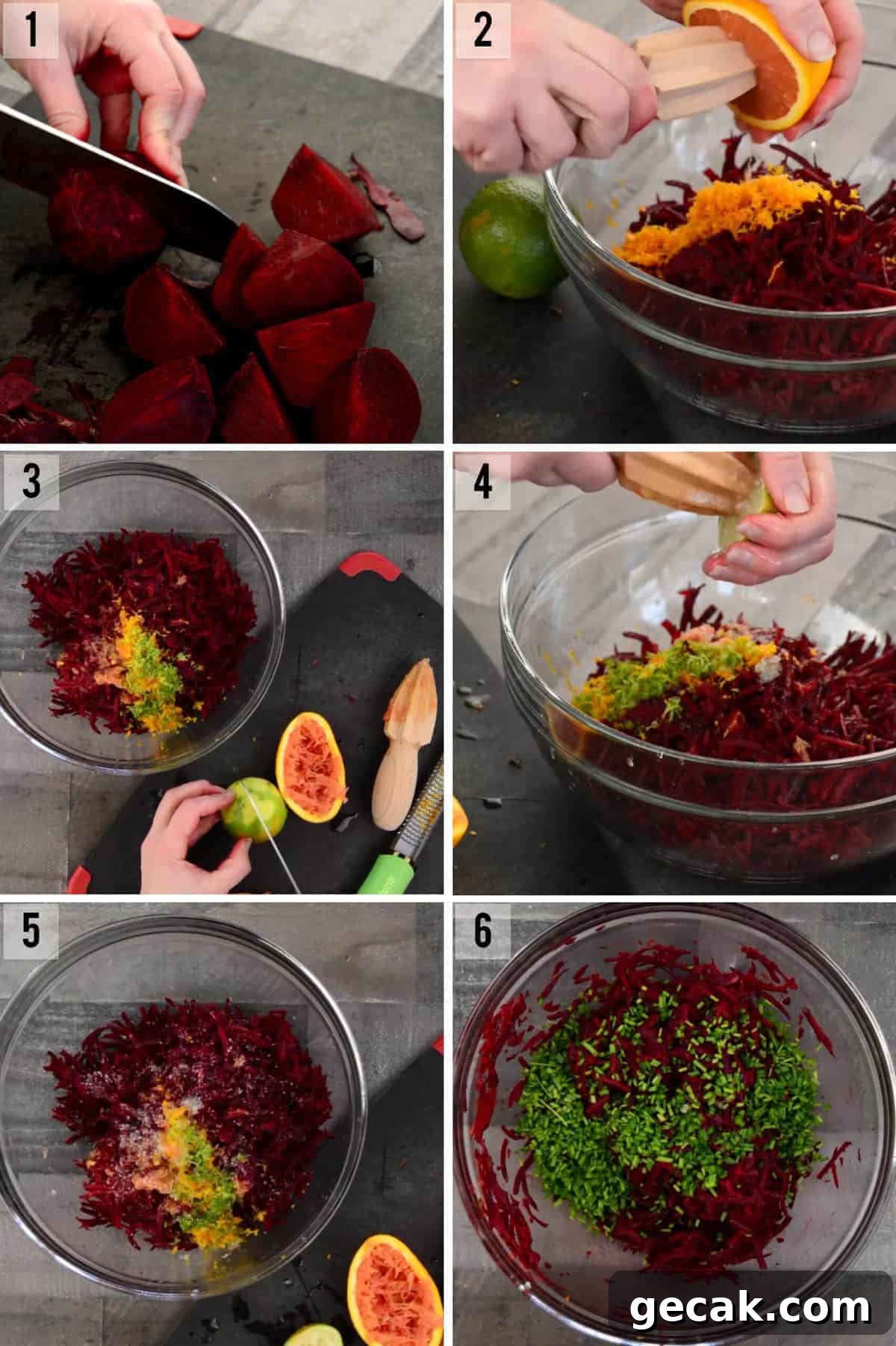 1
2
3
4
5
6
gecak.com