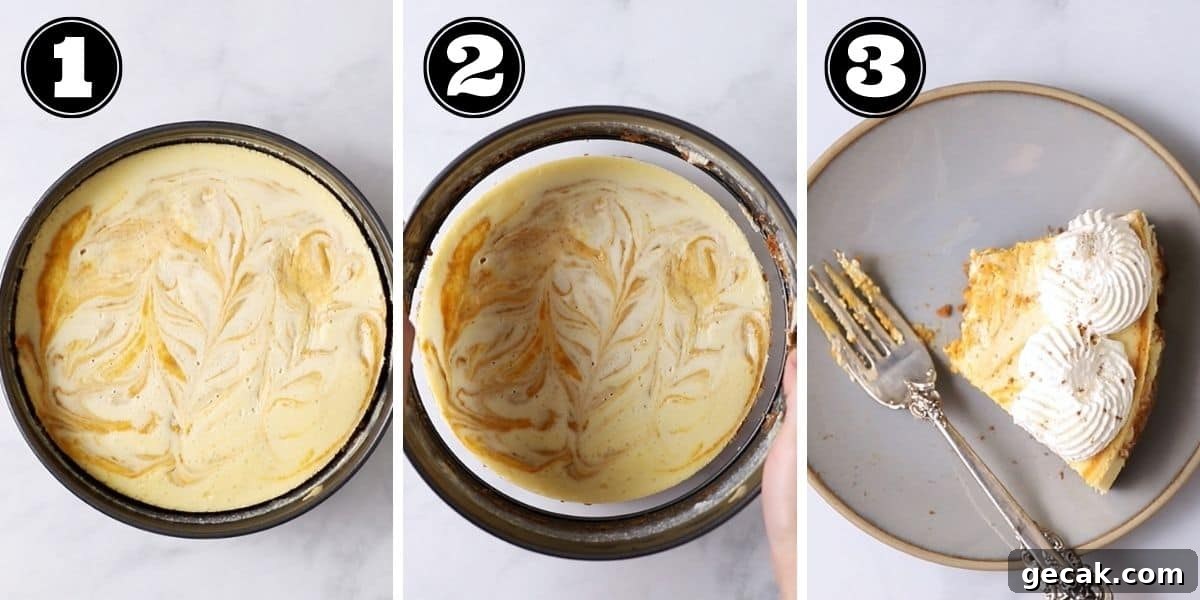 1

2

3

gecak.com